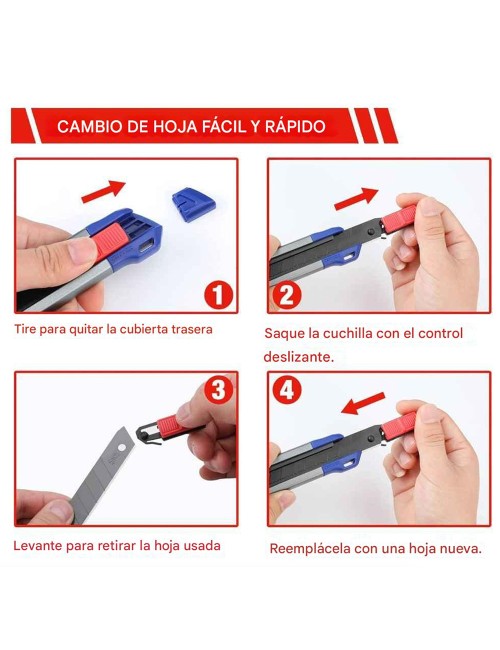 CAMBIO DE HOJA FÁCIL Y RÁPIDO

1

Tire para quitar la cubierta trasera

2

Saque la cuchilla con el control deslizante.

3

Levante para retirar la hoja usada

4

Reemplácela con una hoja nueva.