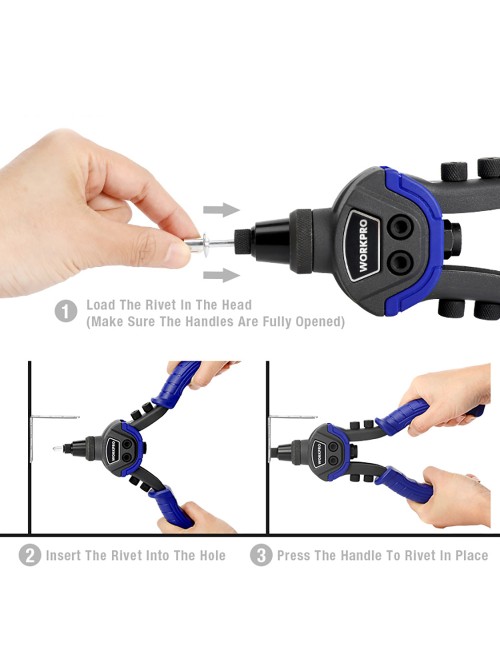 WORKPRO

1 Load The Rivet In The Head (Make Sure The Handles Are Fully Opened)

WORKPRO

WORKPRO

2 Insert The Rivet Into The Hole

3 Press The Handle To Rivet In Place