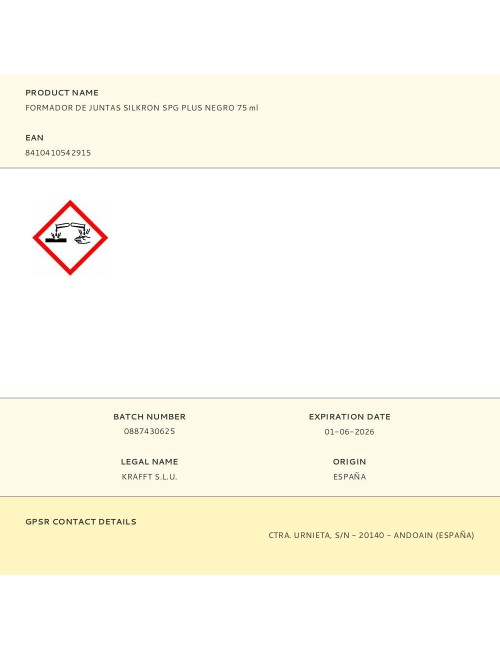 PRODUCT NAME

FORMADOR DE JUNTAS SILKRON SPG PLUS NEGRO 75 ml

EAN

8410410542915

BATCH NUMBER
0887430625

LEGAL NAME
KRAFFT S.L.U.

EXPIRATION DATE
01-06-2026

ORIGIN
ESPAÑA

GPSR CONTACT DETAILS

CTRA. URNIETA, S/N - 20140 - ANDOAIN (ESPAÑA)