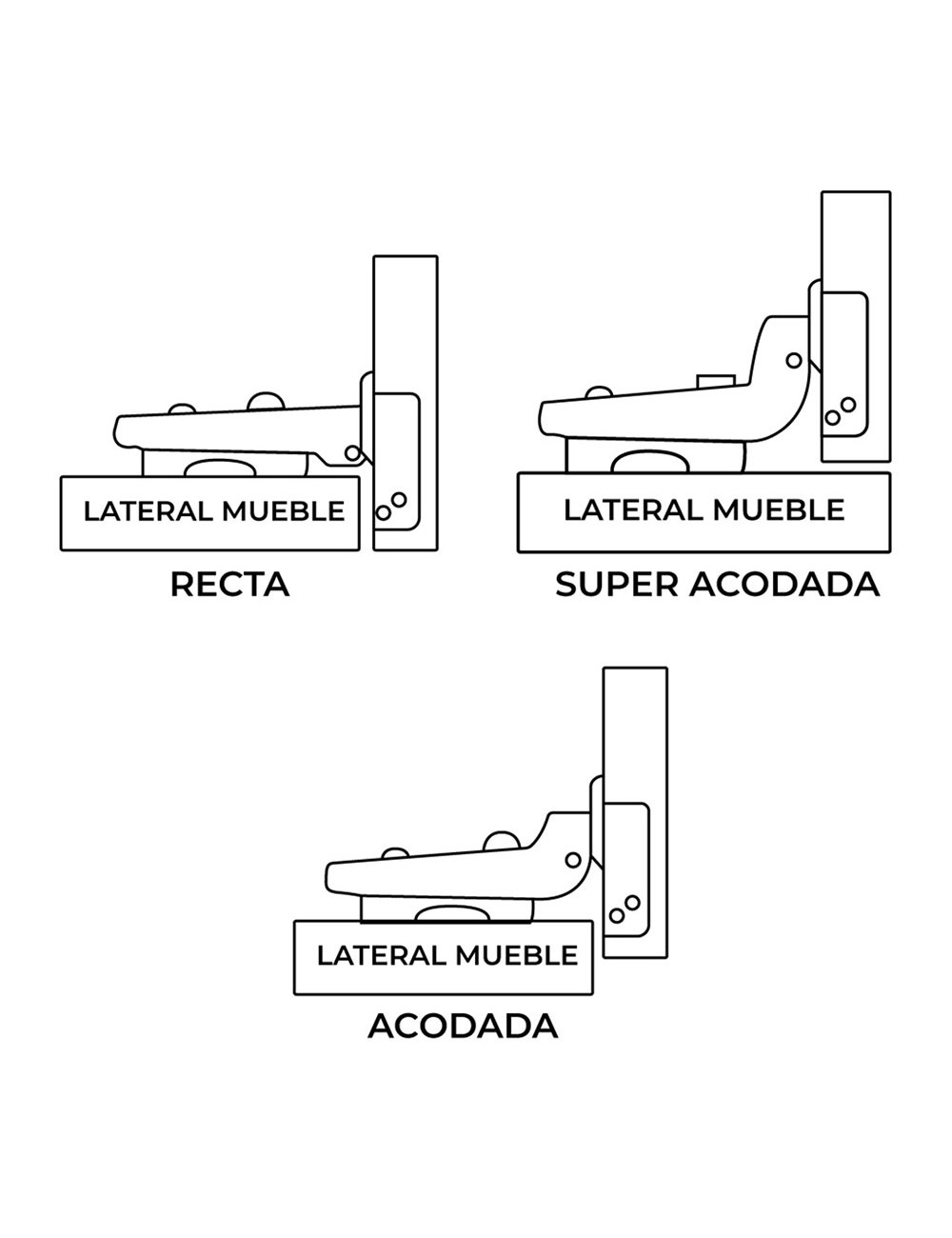 LATERAL MUEBLE

RECTA

LATERAL MUEBLE

SUPER ACODADA

LATERAL MUEBLE

ACODADA