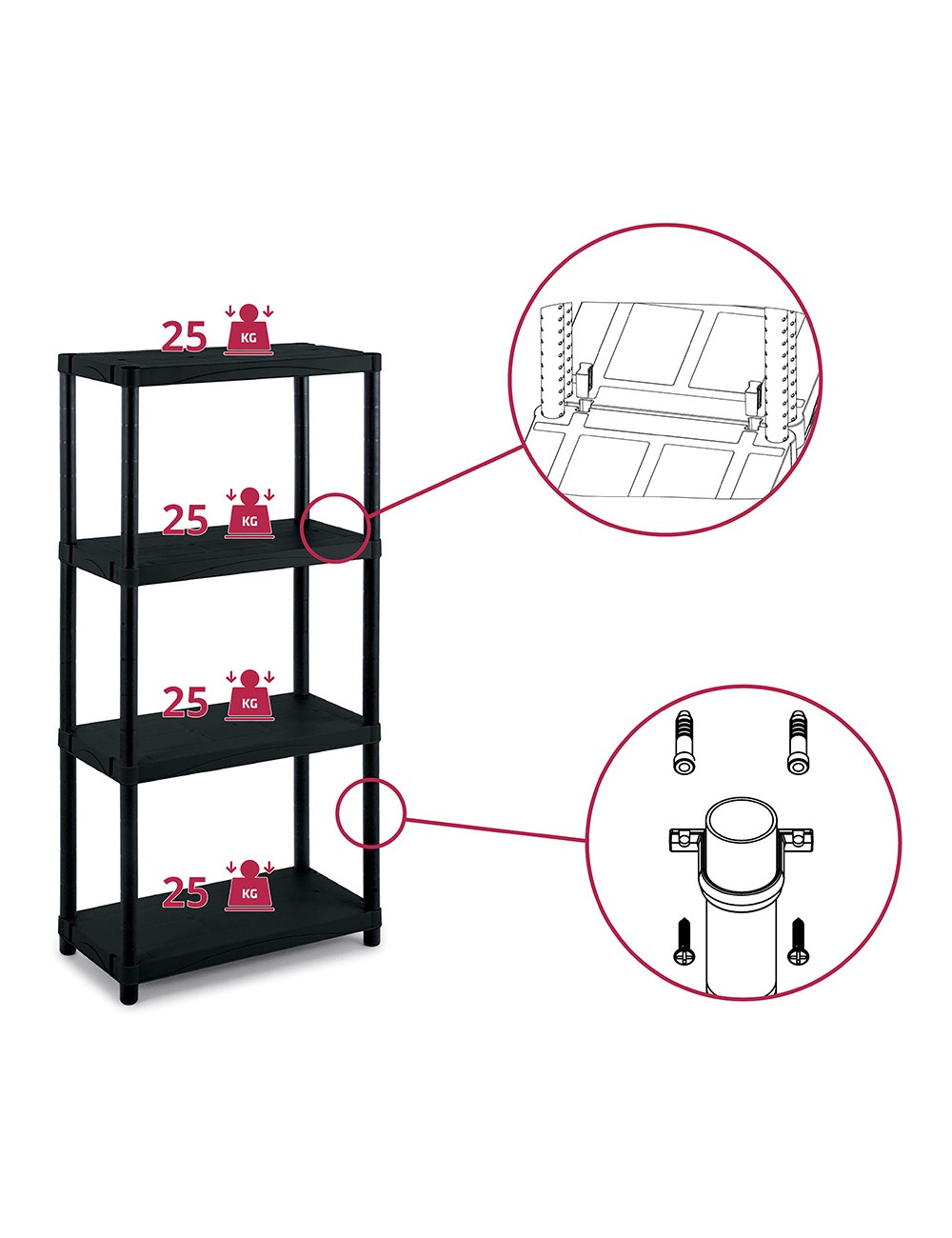 25 KG

25 KG

25 KG

25 KG