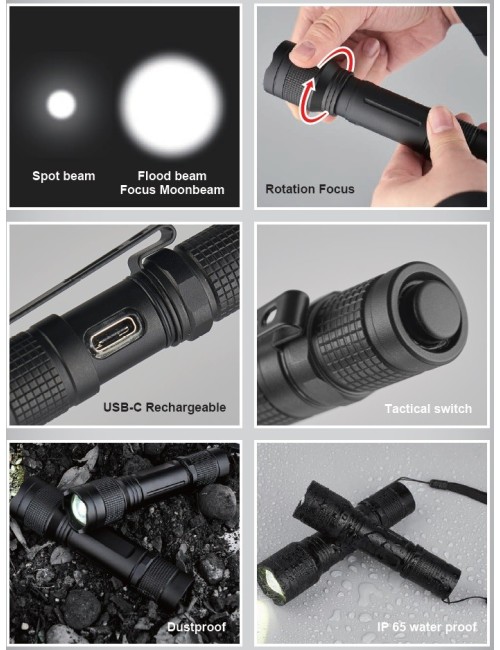 Spot beam

Flood beam
Focus Moonbeam

Rotation Focus

USB-C Rechargeable

Tactical switch

Dustproof

IP 65 water proof