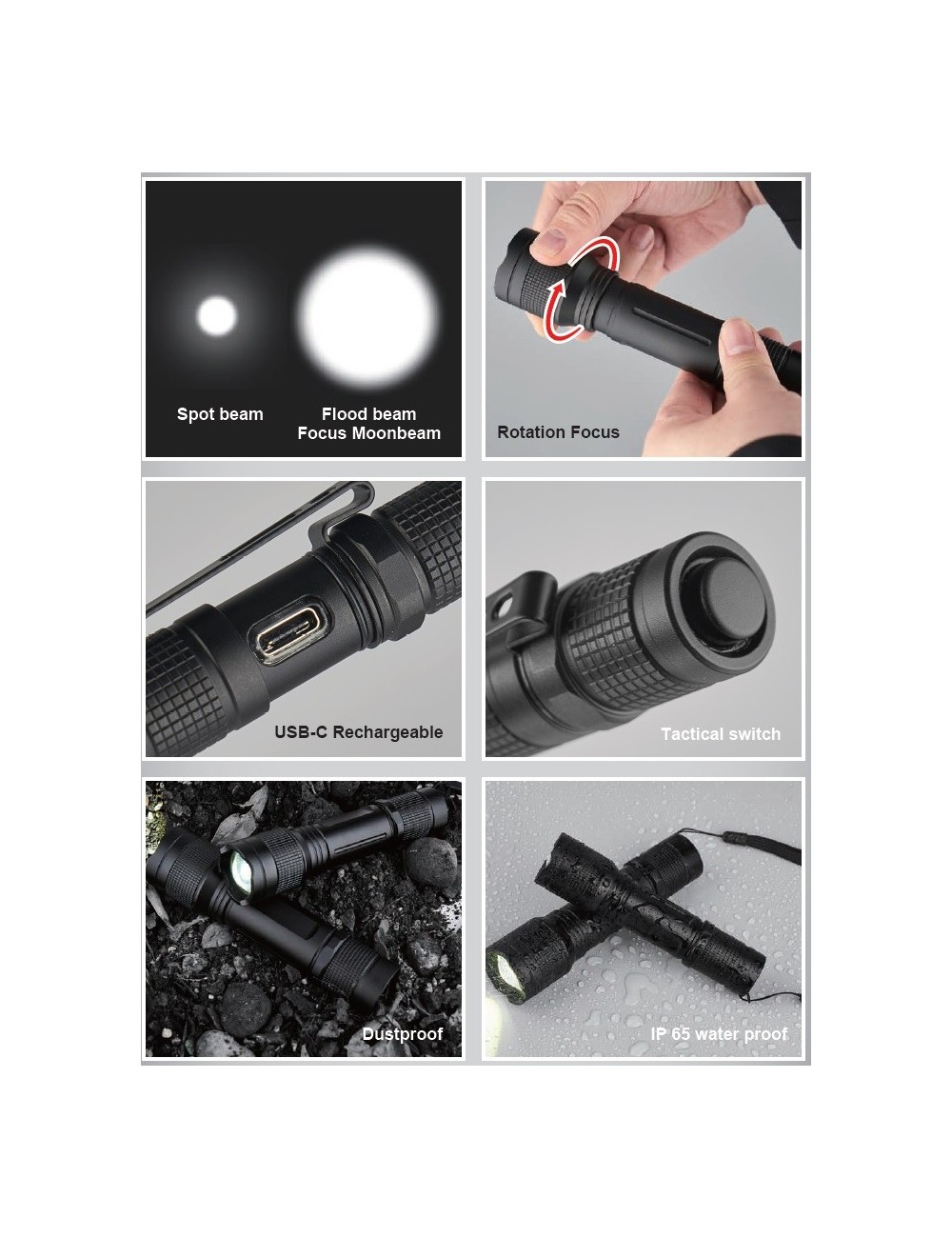 Spot beam

Flood beam
Focus Moonbeam

Rotation Focus

USB-C Rechargeable

Tactical switch

Dustproof

IP 65 water proof